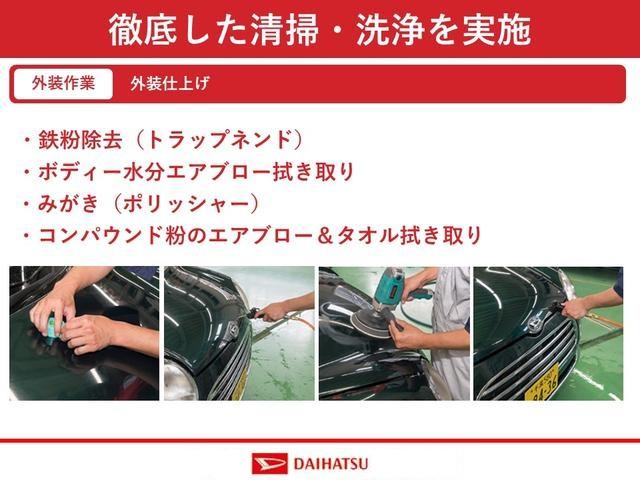 徹底した清掃・洗浄を実施

外装作業

外装仕上げ

・鉄粉除去（トラップネンド）
・ボディー水分エアブロー拭き取り
・みがき（ポリッシャー）
・コンパウンド粉のエアブロー＆タオル拭き取り

DAIHATSU