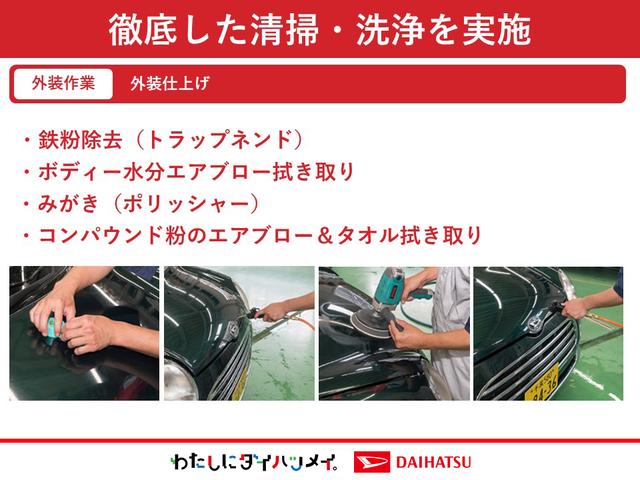 徹底した清掃・洗浄を実施

外装作業 外装仕上げ

・鉄粉除去（トラップネンド）
・ボディー水分エアブロー拭き取り
・みがき（ポリッシャー）
・コンパウンド粉のエアブロー＆タオル拭き取り

わたしにダイハツメイ。 DAIHATSU